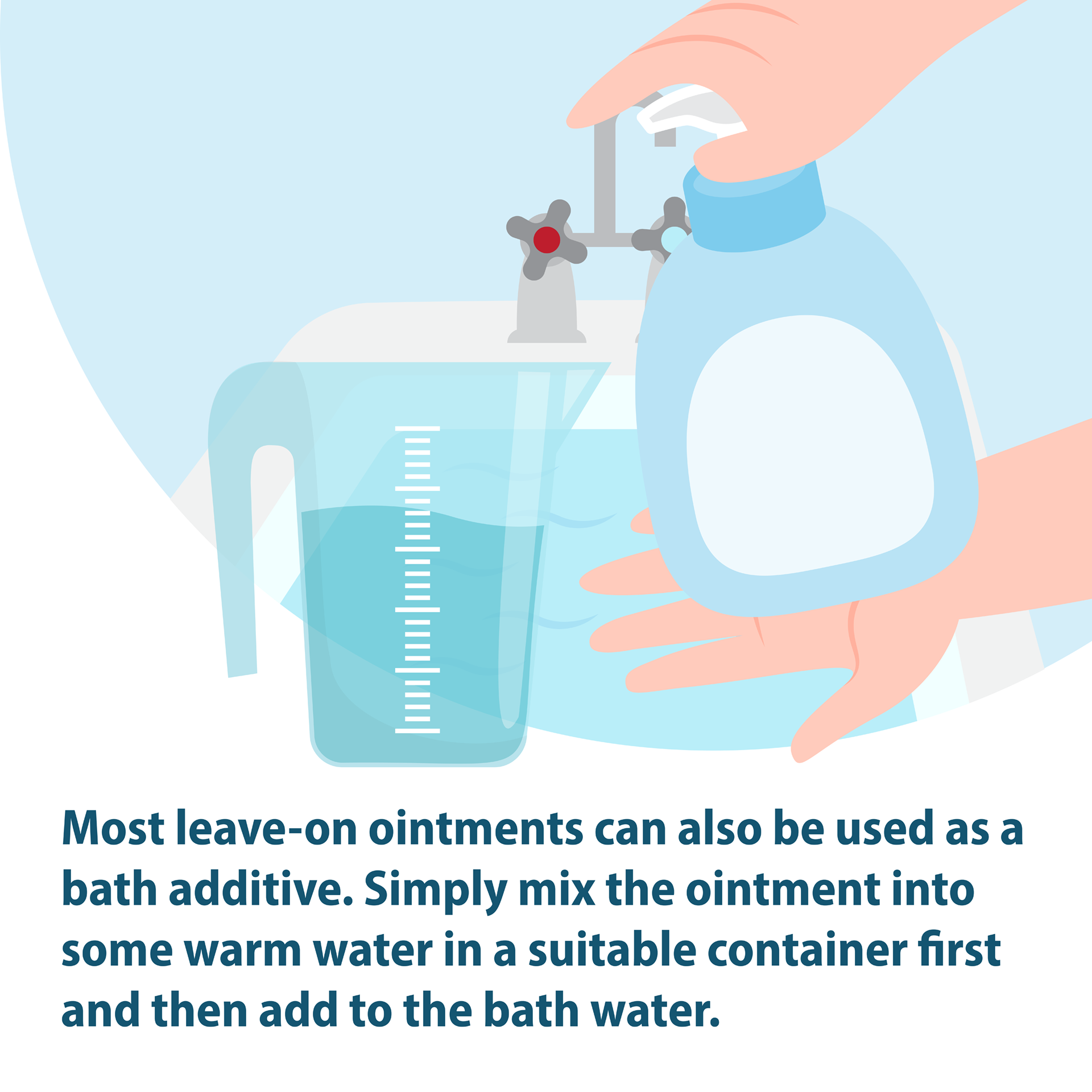 Most leave-on ointments can also be used as a bath additive. Simply mix the ointment into some warm water in a suitable container first and then add to the bath water.