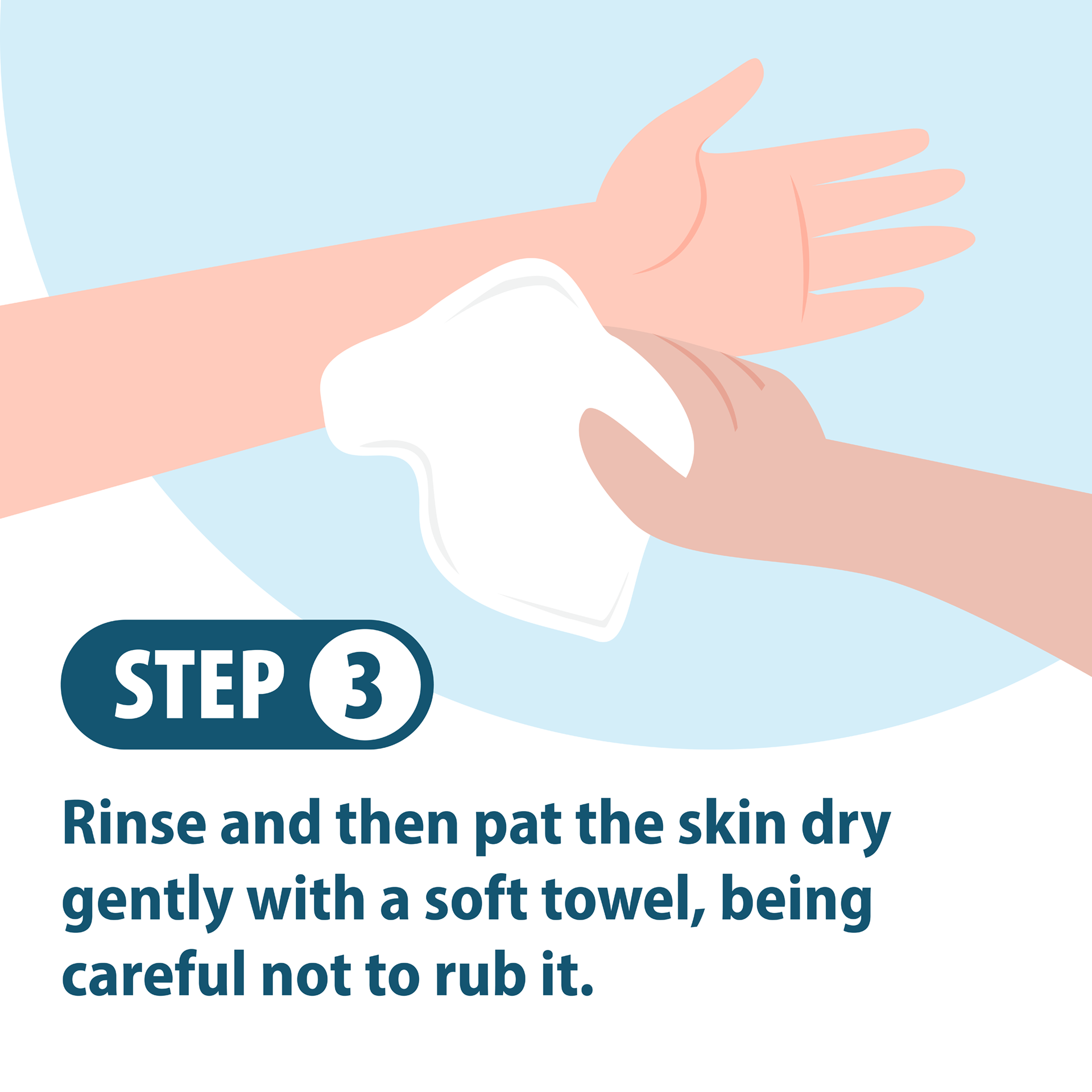 STEP 3

Rinse and then pat the skin dry gently with a soft towel, being careful not to rub it.